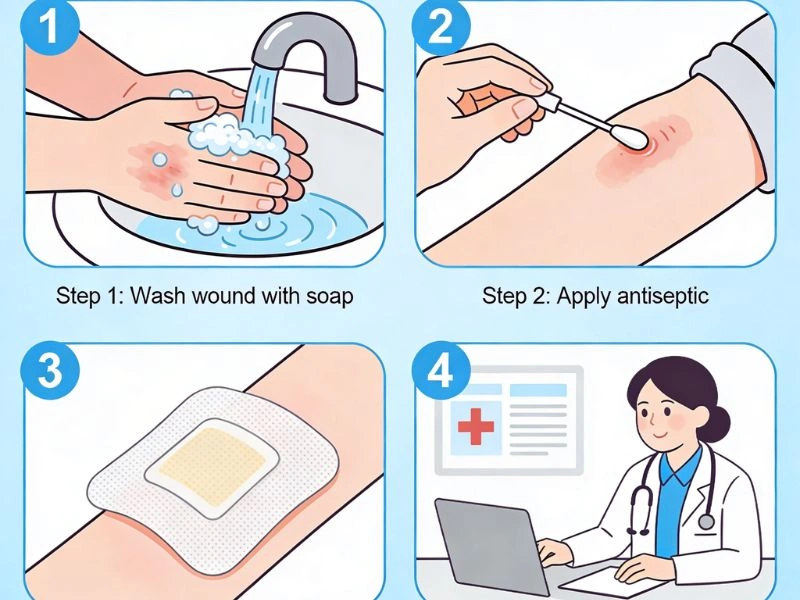 1

2

Step 1: Wash wound with soap

Step 2: Apply antiseptic

3

4